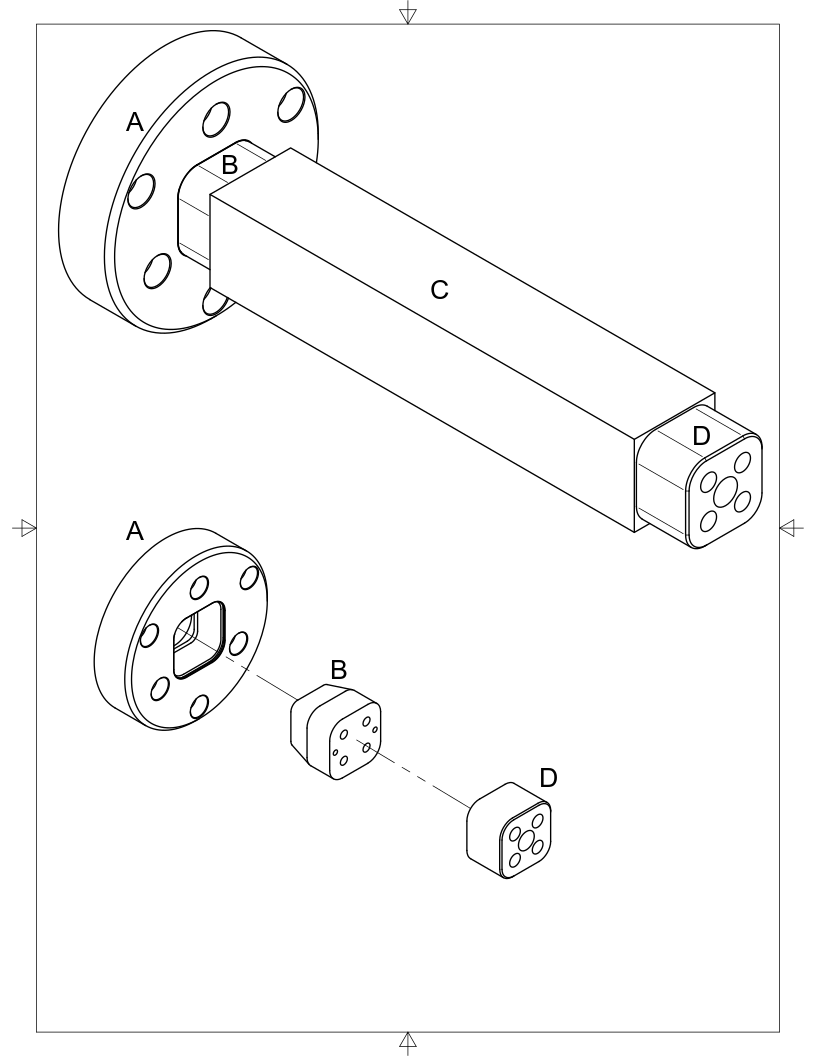 A
B
C
D
A
B
D